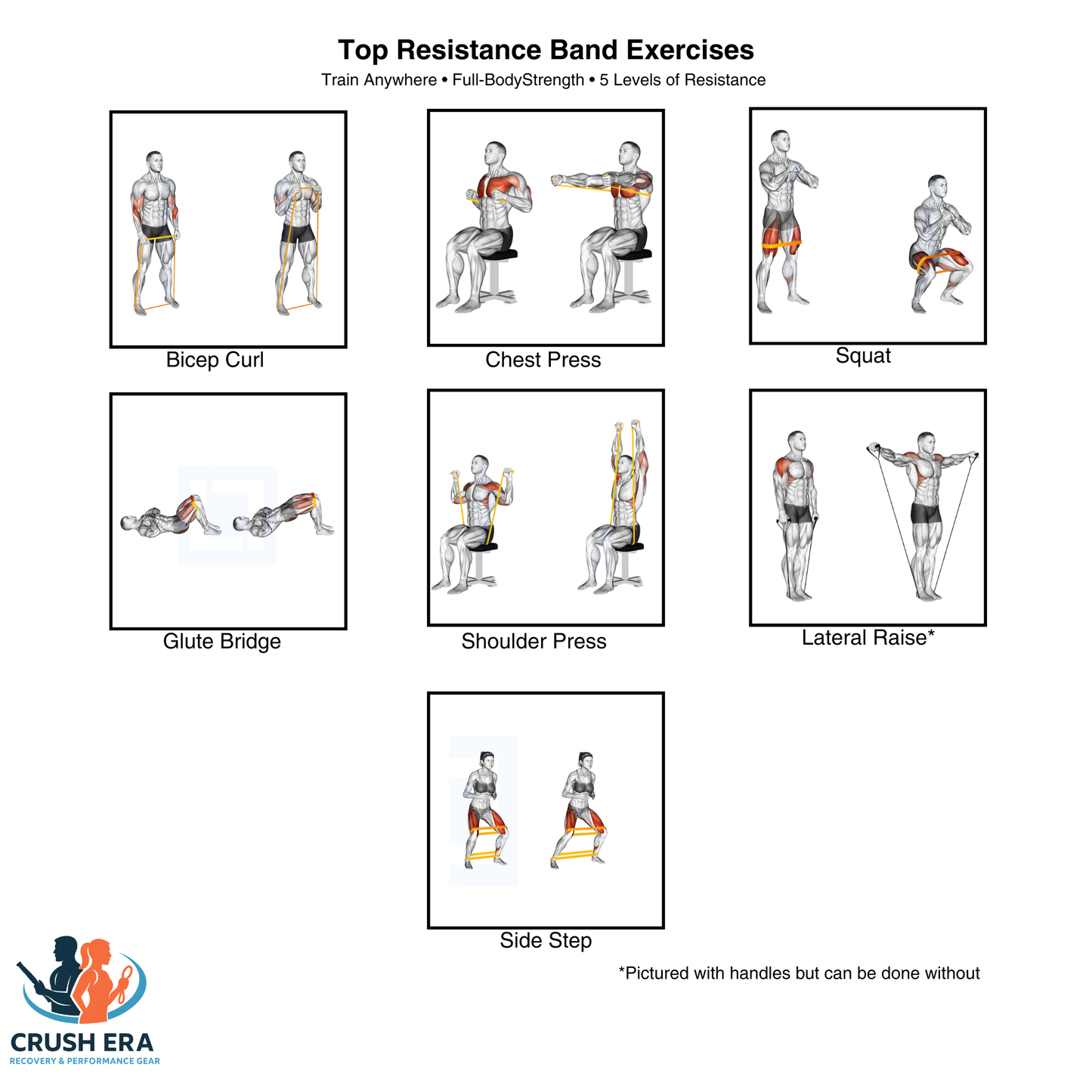 Top Resistance Band Exercises
Train Anywhere • Full-BodyStrength • 5 Levels of Resistance

Bicep Curl

Chest Press

Squat

Glute Bridge

Shoulder Press

Lateral Raise*

Side Step

*Pictured with handles but can be done without

CRUSH ERA
RECOVERY & PERFORMANCE GEAR